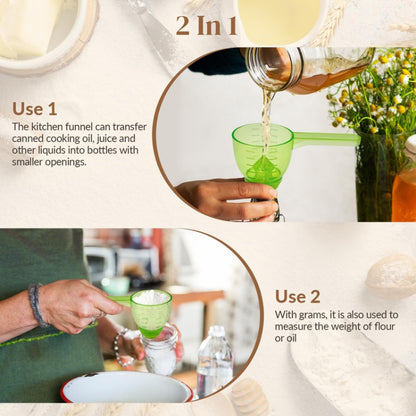 2 In 1

Use 1

The kitchen funnel can transfer canned cooking oil, juice and other liquids into bottles with smaller openings.

Use 2

With grams, it is also used to measure the weight of flour or oil