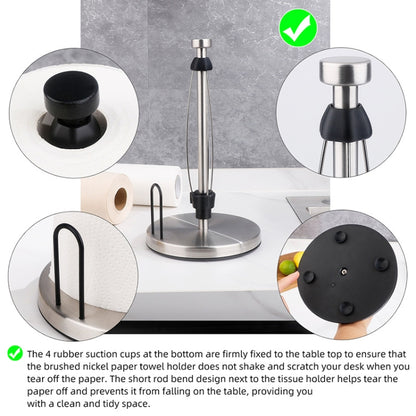 The 4 rubber suction cups at the bottom are firmly fixed to the table top to ensure that the brushed nickel paper towel holder does not shake and scratch your desk when you tear off the paper. The short rod bend design next to the tissue holder helps tear the paper off and prevents it from falling on the table, providing you with a clean and tidy space.