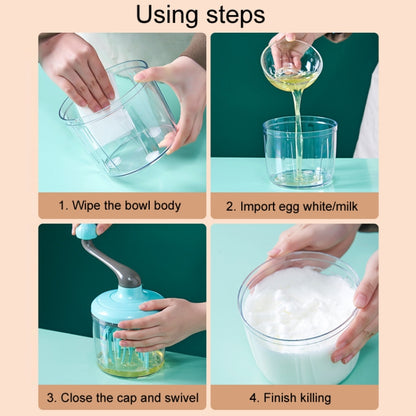 Using steps

1. Wipe the bowl body

2. Import egg white/milk

3. Close the cap and swivel

4. Finish killing