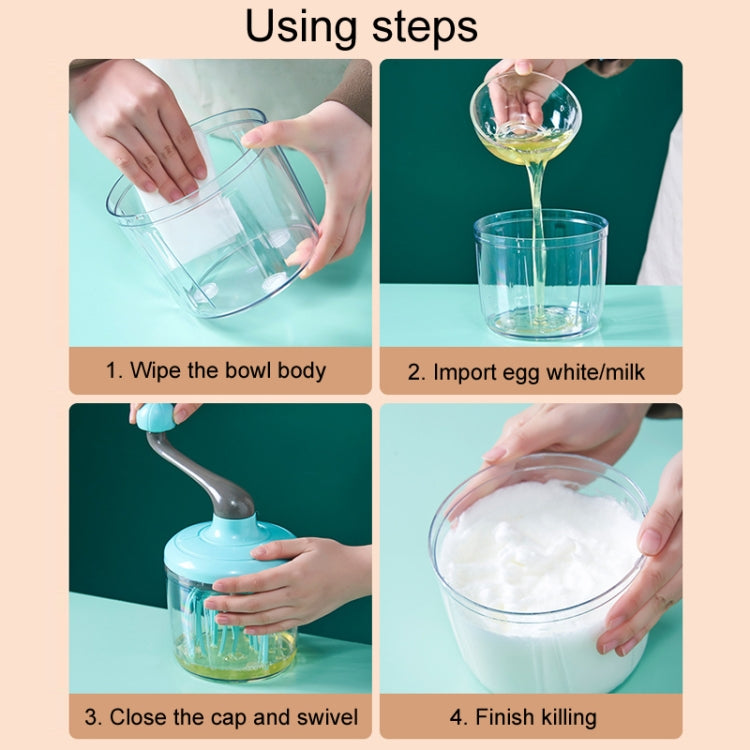 Using steps

1. Wipe the bowl body

2. Import egg white/milk

3. Close the cap and swivel

4. Finish killing