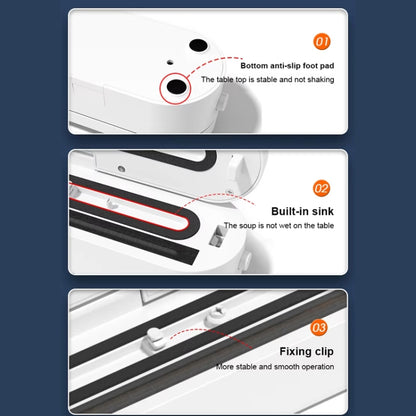 01

Bottom anti-slip foot pad

The table top is stable and not shaking

02

Built-in sink

The soup is not wet on the table

03

Fixing clip

More stable and smooth operation