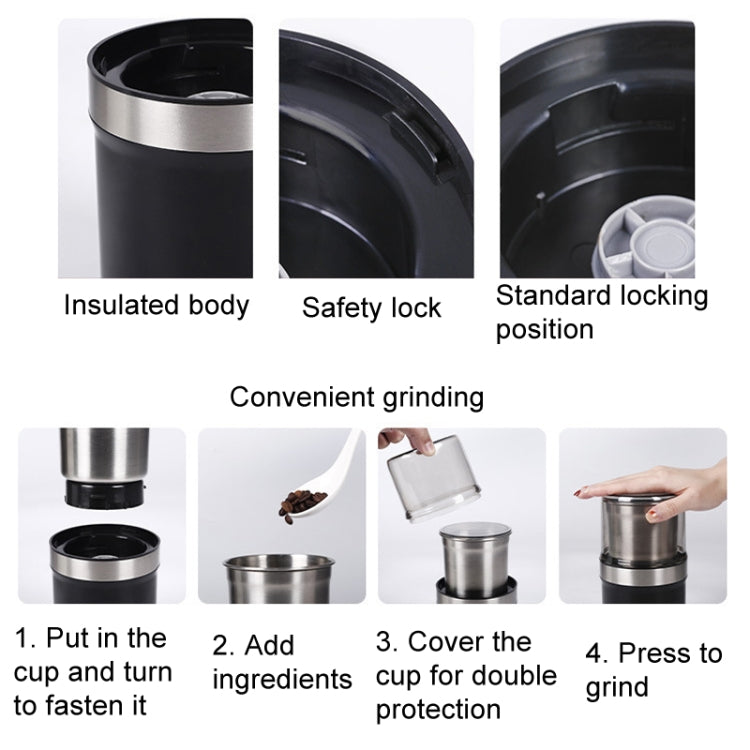 Insulated body

Safety lock

Standard locking position

Convenient grinding

1. Put in the cup and turn to fasten it

2. Add ingredients

3. Cover the cup for double protection

4. Press to grind