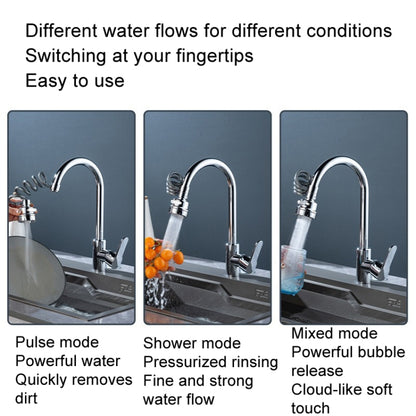 Different water flows for different conditions
Switching at your fingertips
Easy to use

Pulse mode
Powerful water
Quickly removes dirt

Shower mode
Pressurized rinsing
Fine and strong water flow

Mixed mode
Powerful bubble release
Cloud-like soft touch