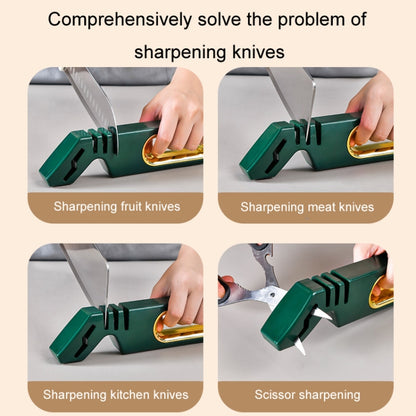 Comprehensively solve the problem of sharpening knives

Sharpening fruit knives

Sharpening meat knives

Sharpening kitchen knives

Scissor sharpening