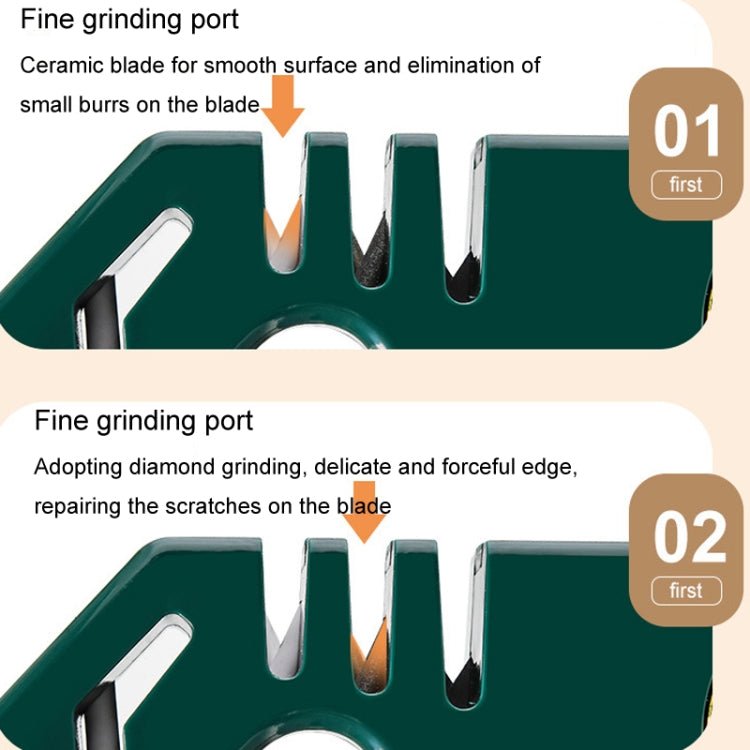 Fine grinding port

Ceramic blade for smooth surface and elimination of small burrs on the blade

01

first

Fine grinding port

Adopting diamond grinding, delicate and forceful edge, repairing the scratches on the blade

02

first