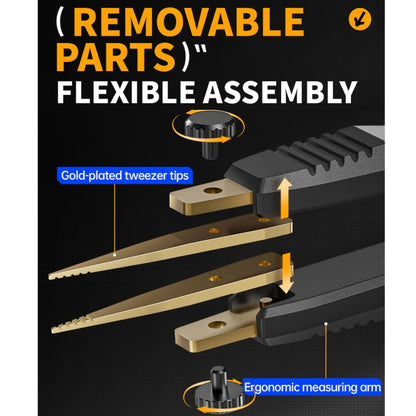 ( REMOVABLE PARTS )"
FLEXIBLE ASSEMBLY

Gold-plated tweezer tips

Ergonomic measuring arm