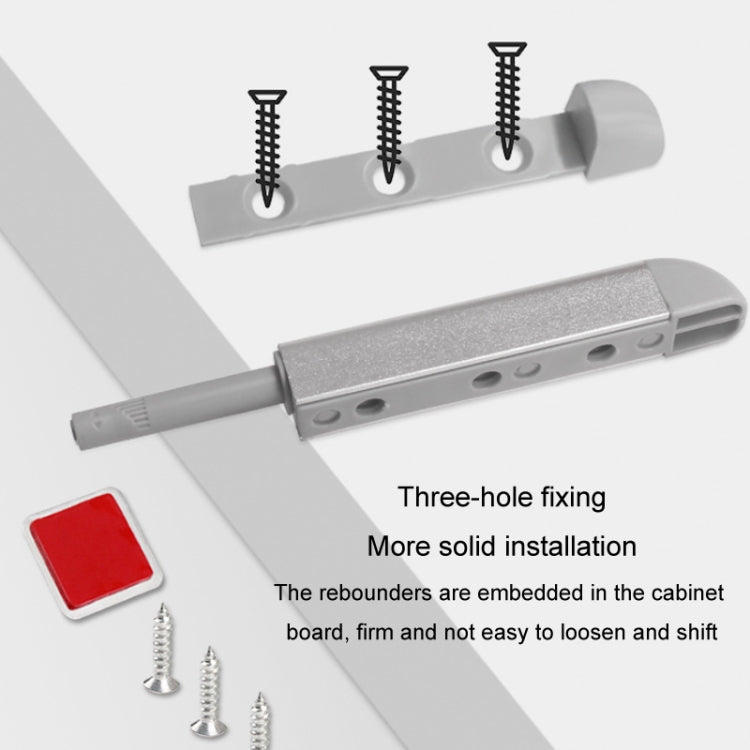 Three-hole fixing

More solid installation

The rebounders are embedded in the cabinet board, firm and not easy to loosen and shift