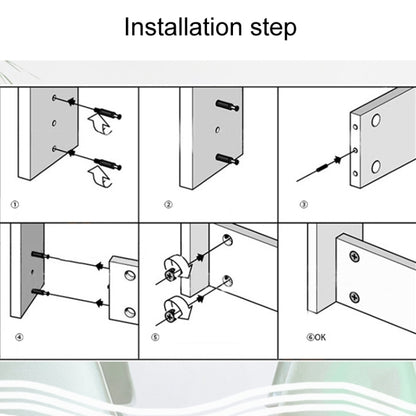 Installation step

①

②

③

④

⑤

⑥OK