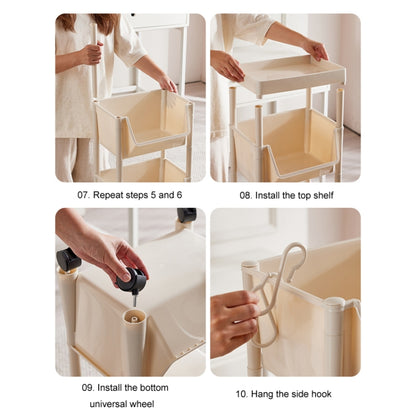 07. Repeat steps 5 and 6

08. Install the top shelf

09. Install the bottom universal wheel

10. Hang the side hook