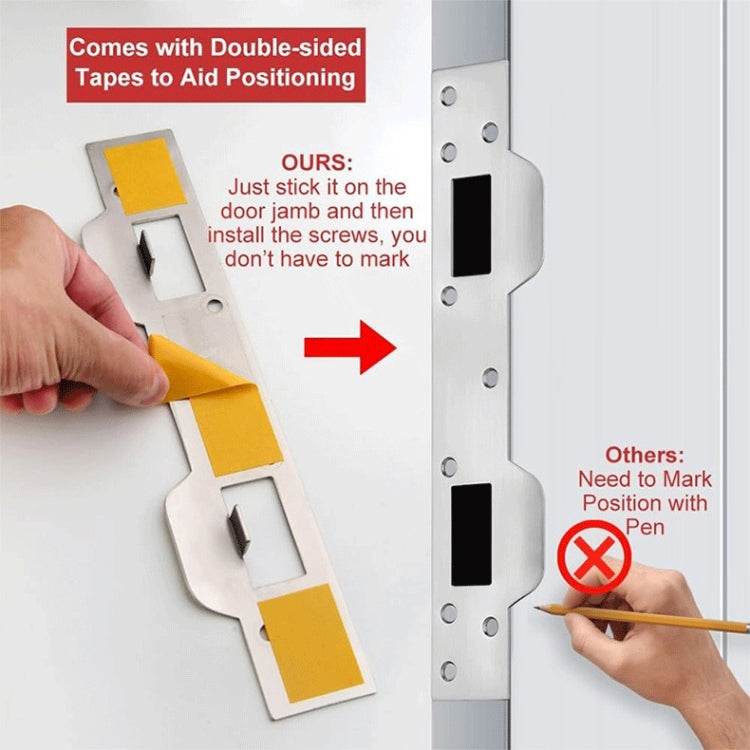 Comes with Double-sided Tapes to Aid Positioning

OURS:
Just stick it on the door jamb and then install the screws, you don't have to mark

Others:
Need to Mark Position with Pen