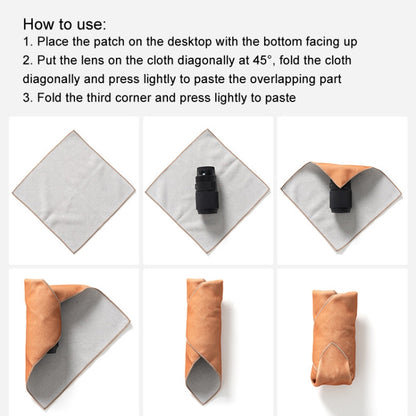 How to use:
1. Place the patch on the desktop with the bottom facing up
2. Put the lens on the cloth diagonally at 45°, fold the cloth diagonally and press lightly to paste the overlapping part
3. Fold the third corner and press lightly to paste