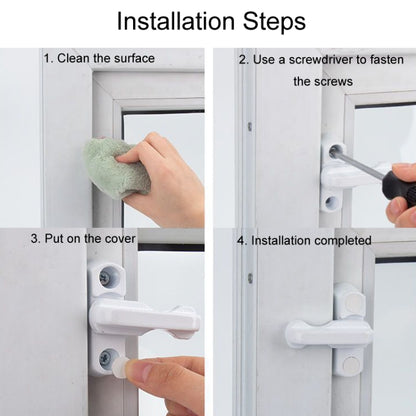 Installation Steps

1. Clean the surface

2. Use a screwdriver to fasten the screws

3. Put on the cover

4. Installation completed