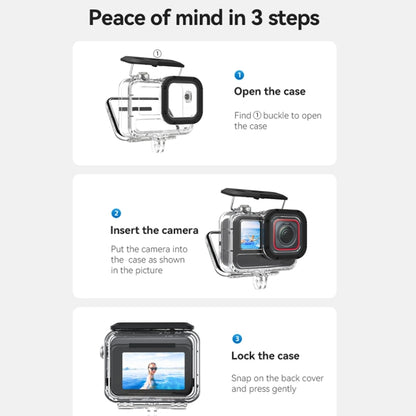 Peace of mind in 3 steps

①

1
Open the case
Find ① buckle to open the case

2
Insert the camera
Put the camera into the case as shown in the picture

3
Lock the case
Snap on the back cover and press gently