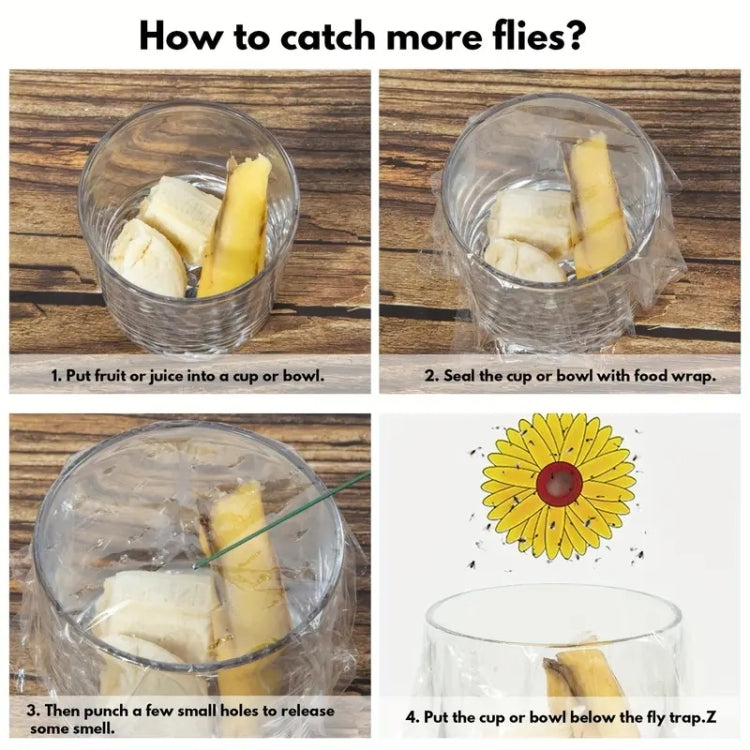 How to catch more flies?

1. Put fruit or juice into a cup or bowl.

2. Seal the cup or bowl with food wrap.

3. Then punch a few small holes to release some smell.

4. Put the cup or bowl below the fly trap.Z