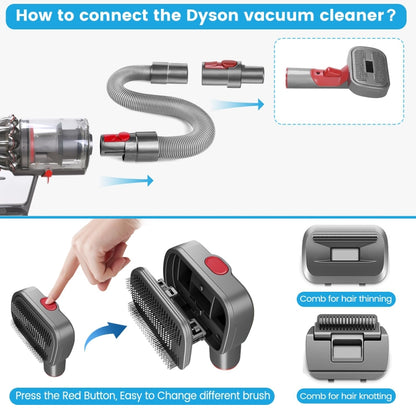 How to connect the Dyson vacuum cleaner?

Comb for hair thinning

Comb for hair knotting

Press the Red Button, Easy to Change different brush