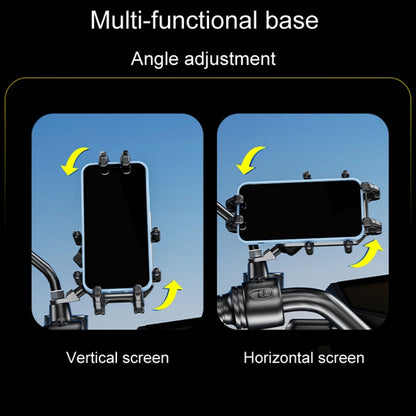 Multi-functional base

Angle adjustment

Vertical screen

Horizontal screen