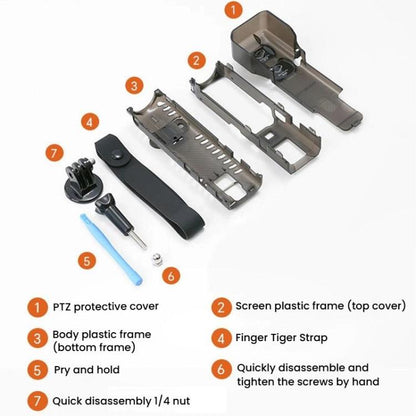 1
2
3
4
7
5
6

1 PTZ protective cover

2 Screen plastic frame (top cover)

3 Body plastic frame (bottom frame)

4 Finger Tiger Strap

5 Pry and hold

6 Quickly disassemble and tighten the screws by hand

7 Quick disassembly 1/4 nut