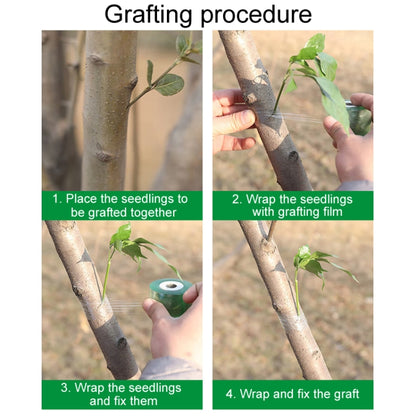 Grafting procedure

1. Place the seedlings to be grafted together

2. Wrap the seedlings with grafting film

3. Wrap the seedlings and fix them

4. Wrap and fix the graft