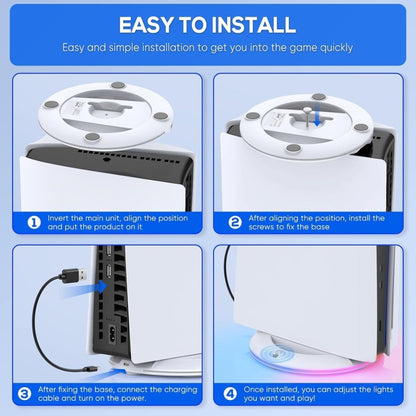 EASY TO INSTALL

Easy and simple installation to get you into the game quickly

1 Invert the main unit, align the position and put the product on it

2 After aligning the position, install the screws to fix the base

3 After fixing the base, connect the charging cable and turn on the power.

4 Once installed, you can adjust the lights you want and play!