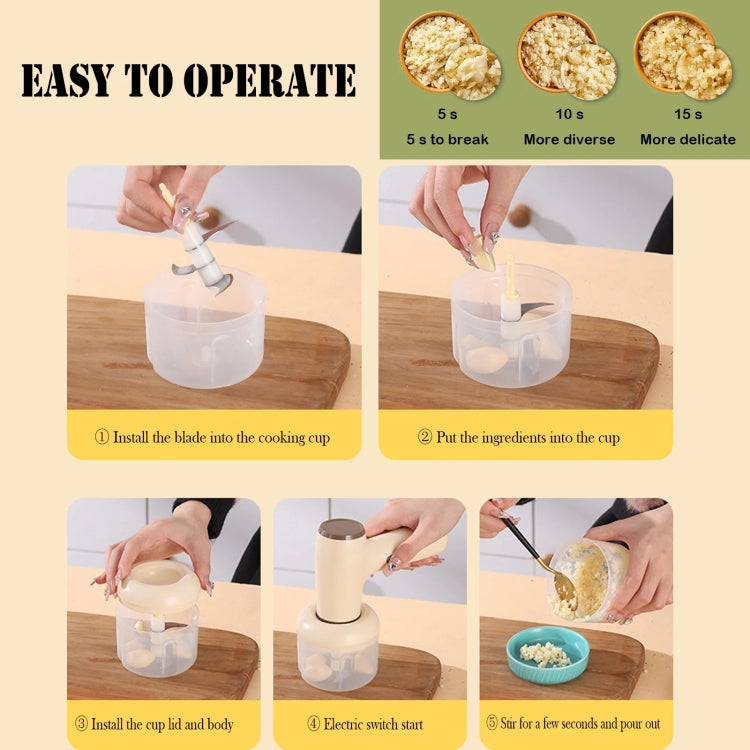 EASY TO OPERATE

5 s
5 s to break

10 s
More diverse

15 s
More delicate

① Install the blade into the cooking cup

② Put the ingredients into the cup

③ Install the cup lid and body

④ Electric switch start

⑤ Stir for a few seconds and pour out