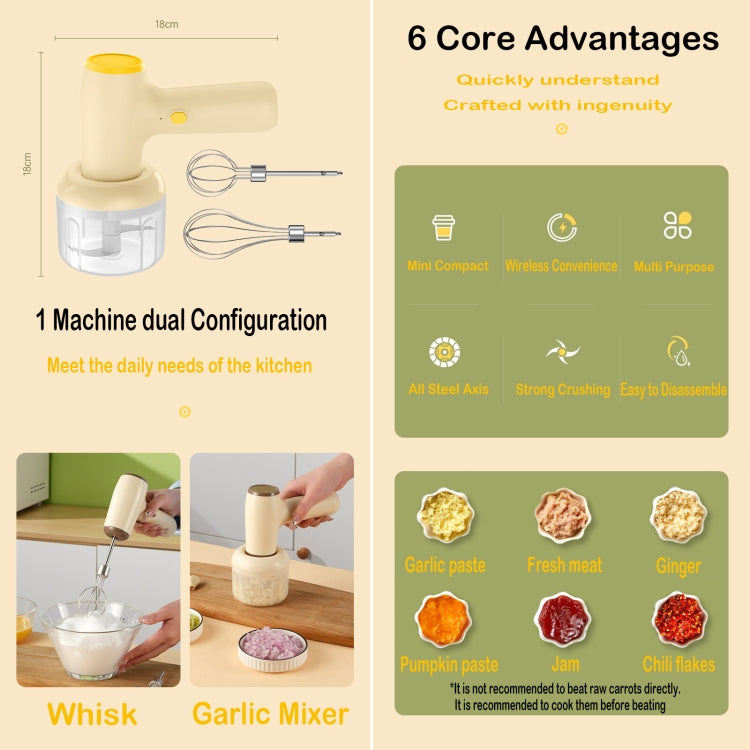 18cm

18cm

1 Machine dual Configuration

Meet the daily needs of the kitchen

Whisk

Garlic Mixer

6 Core Advantages

Quickly understand

Crafted with ingenuity

Mini Compact

Wireless Convenience

Multi Purpose

All Steel Axis

Strong Crushing

Easy to Disassemble

Garlic paste

Fresh meat

Ginger

Pumpkin paste

Jam

Chili flakes

*It is not recommended to beat raw carrots directly. It is recommended to cook them before beating