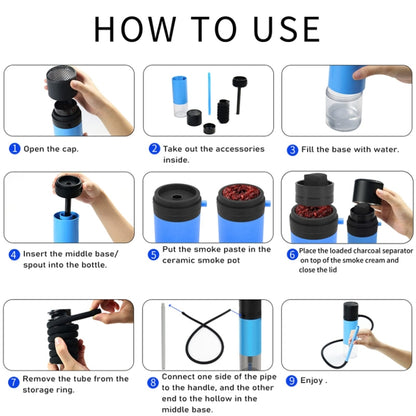 HOW TO USE

1 Open the cap.

2 Take out the accessories inside.

3 Fill the base with water.

4 Insert the middle base/ spout into the bottle.

5 Put the smoke paste in the ceramic smoke pot

6 Place the loaded charcoal separator on top of the smoke cream and close the lid

7 Remove the tube from the storage ring.

8 Connect one side of the pipe to the handle, and the other end to the hollow in the middle base.

9 Enjoy .