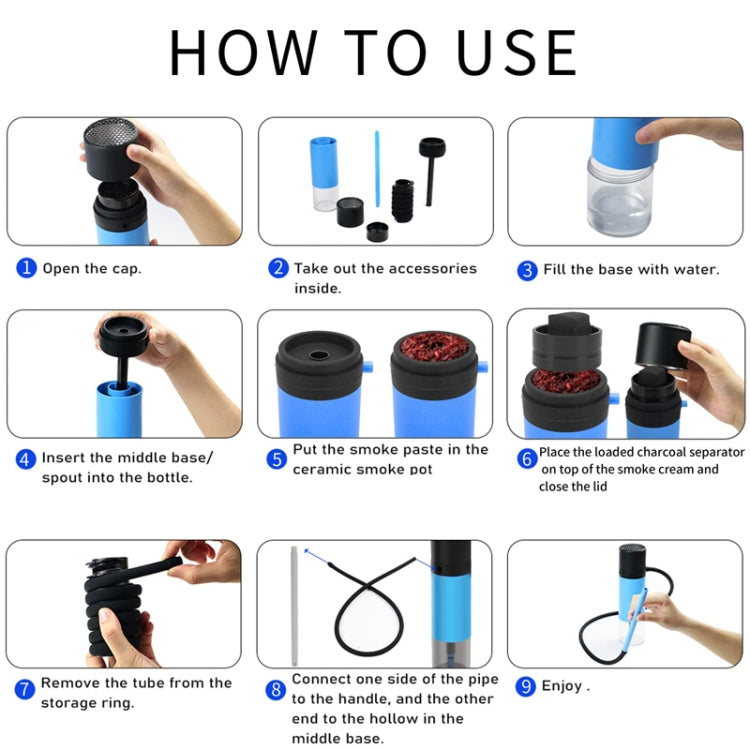 HOW TO USE

1 Open the cap.

2 Take out the accessories inside.

3 Fill the base with water.

4 Insert the middle base/ spout into the bottle.

5 Put the smoke paste in the ceramic smoke pot

6 Place the loaded charcoal separator on top of the smoke cream and close the lid

7 Remove the tube from the storage ring.

8 Connect one side of the pipe to the handle, and the other end to the hollow in the middle base.

9 Enjoy .