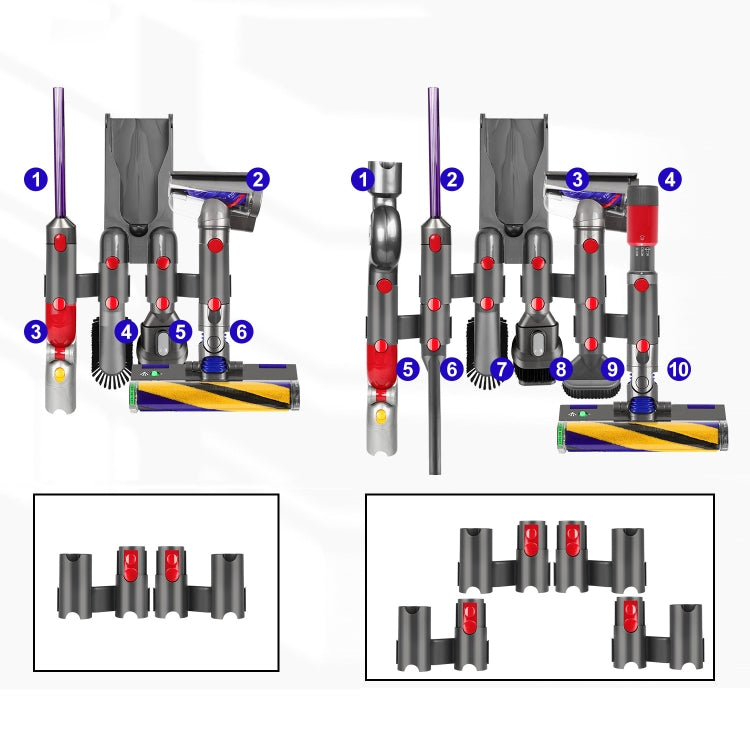 1
2
3
4
5
6

1
2
3
4
5
6
7
8
9
10