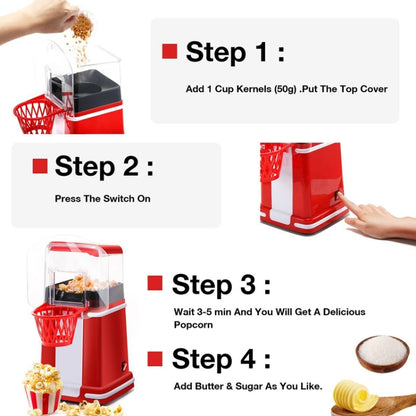 Step 1 :

Add 1 Cup Kernels (50g) .Put The Top Cover

Step 2 :

Press The Switch On

Step 3 :

Wait 3-5 min And You Will Get A Delicious Popcorn

Step 4 :

Add Butter & Sugar As You Like.