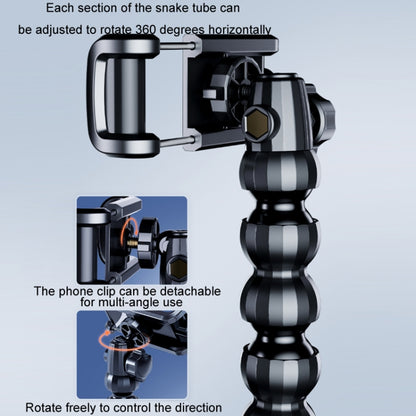 Each section of the snake tube can

be adjusted to rotate 360 degrees horizontally

The phone clip can be detachable for multi-angle use

Rotate freely to control the direction