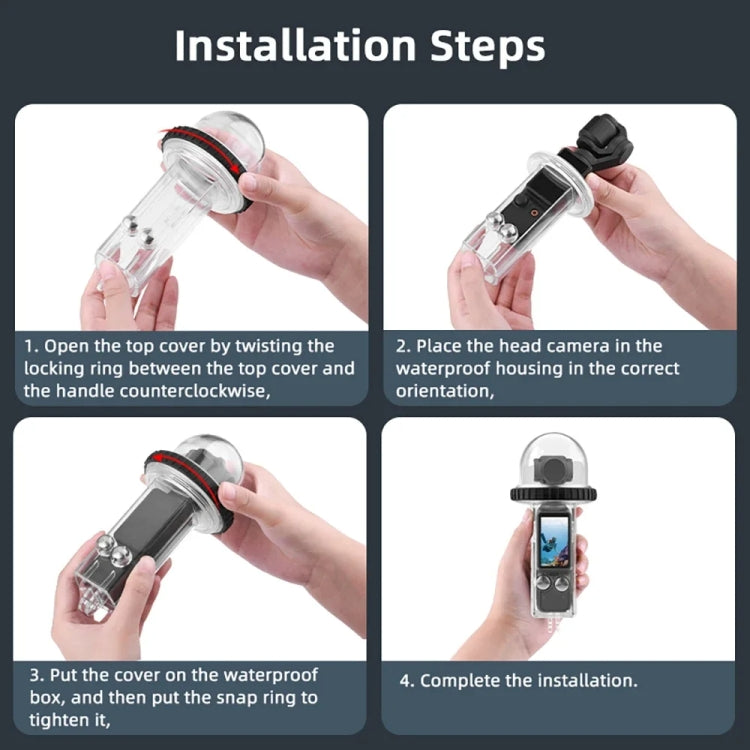 Installation Steps

1. Open the top cover by twisting the locking ring between the top cover and the handle counterclockwise,

2. Place the head camera in the waterproof housing in the correct orientation,

3. Put the cover on the waterproof box, and then put the snap ring to tighten it,

4. Complete the installation.