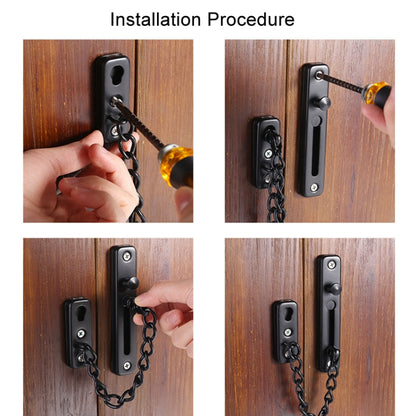 Installation Procedure