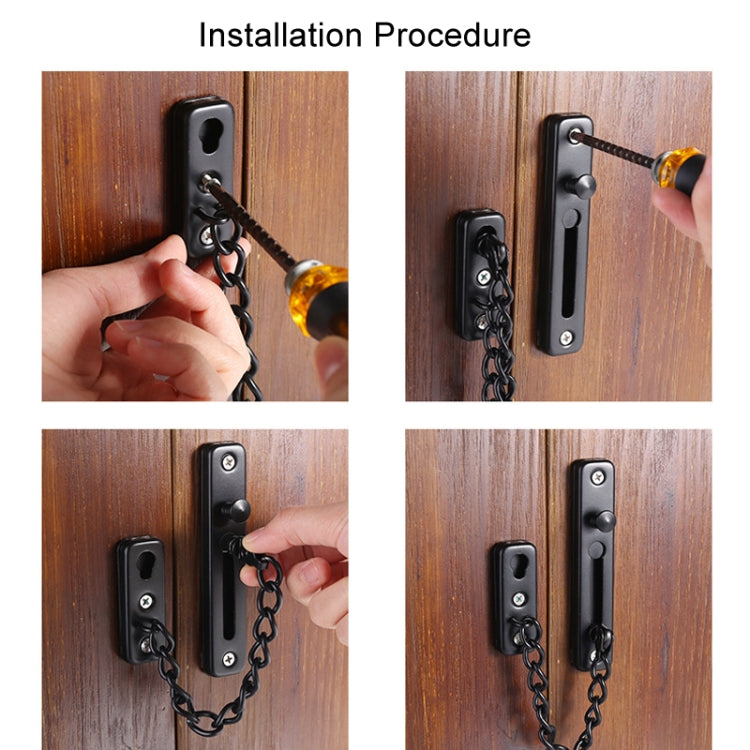 Installation Procedure