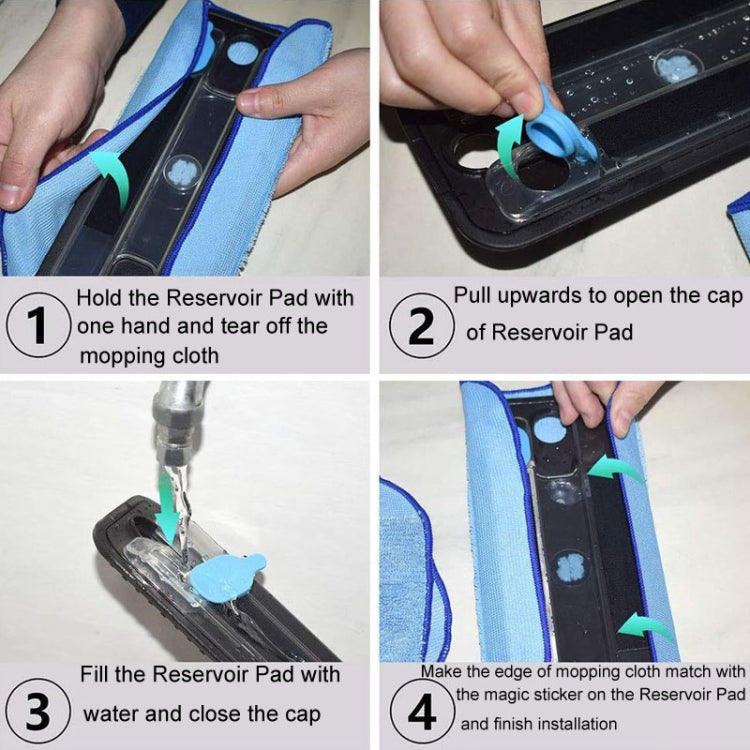 1 Hold the Reservoir Pad with one hand and tear off the mopping cloth

2 Pull upwards to open the cap of Reservoir Pad

3 Fill the Reservoir Pad with water and close the cap

4 Make the edge of mopping cloth match with the magic sticker on the Reservoir Pad and finish installation