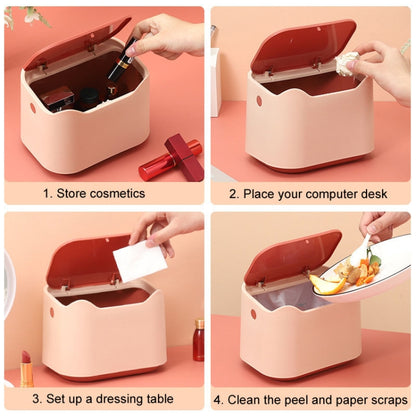 1. Store cosmetics

2. Place your computer desk

3. Set up a dressing table

4. Clean the peel and paper scraps