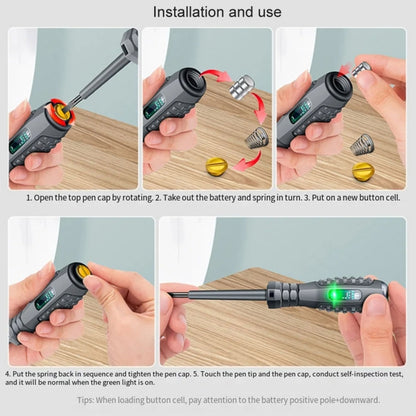 Installation and use

1. Open the top pen cap by rotating. 2. Take out the battery and spring in turn. 3. Put on a new button cell.

4. Put the spring back in sequence and tighten the pen cap. 5. Touch the pen tip and the pen cap, conduct self-inspection test, and it will be normal when the green light is on.

Tips: When loading button cell, pay attention to the battery positive pole+downward.