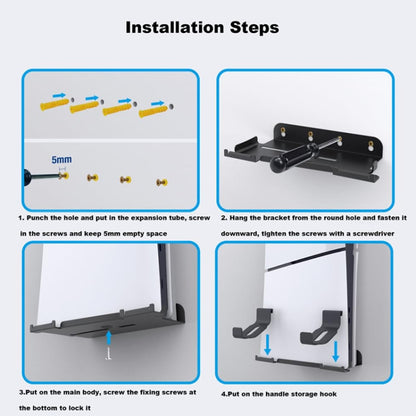 Installation Steps

5mm

1. Punch the hole and put in the expansion tube, screw in the screws and keep 5mm empty space

2. Hang the bracket from the round hole and fasten it downward, tighten the screws with a screwdriver

3.Put on the main body, screw the fixing screws at the bottom to lock it

4.Put on the handle storage hook