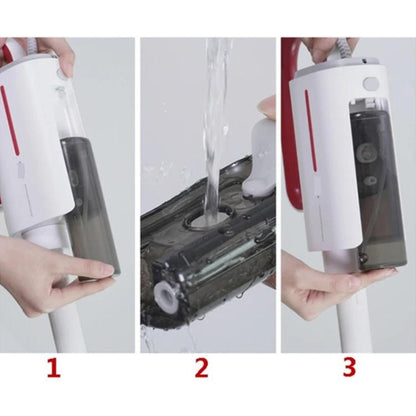 1

2

3