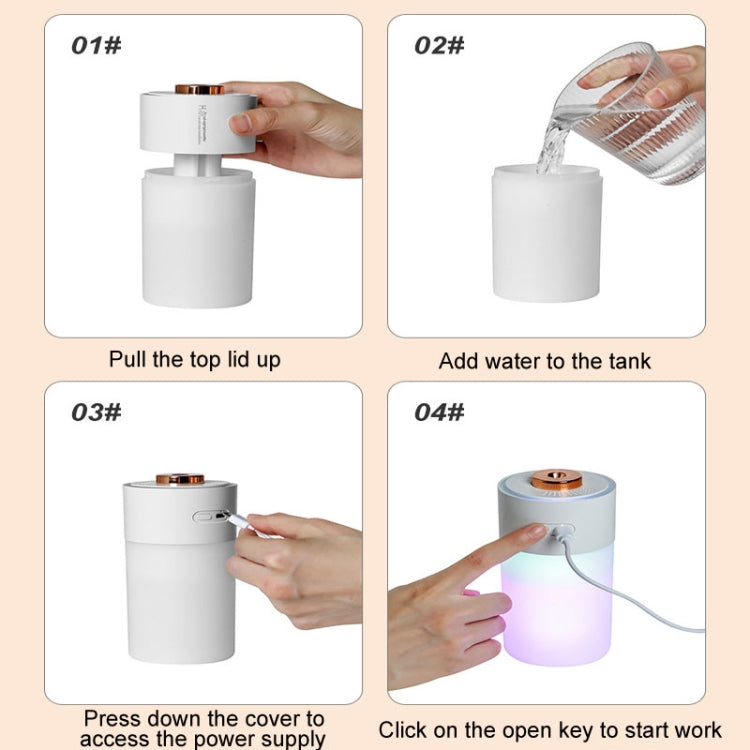 01#

Pull the top lid up

02#

Add water to the tank

03#

Press down the cover to access the power supply

04#

Click on the open key to start work