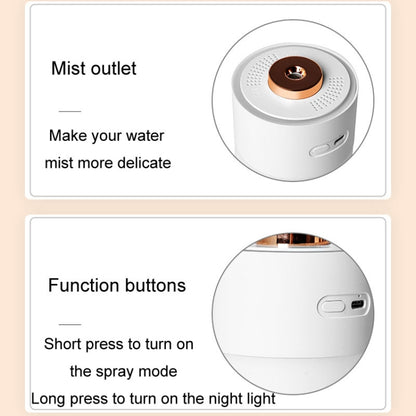 Mist outlet

Make your water mist more delicate

Function buttons

Short press to turn on the spray mode
Long press to turn on the night light