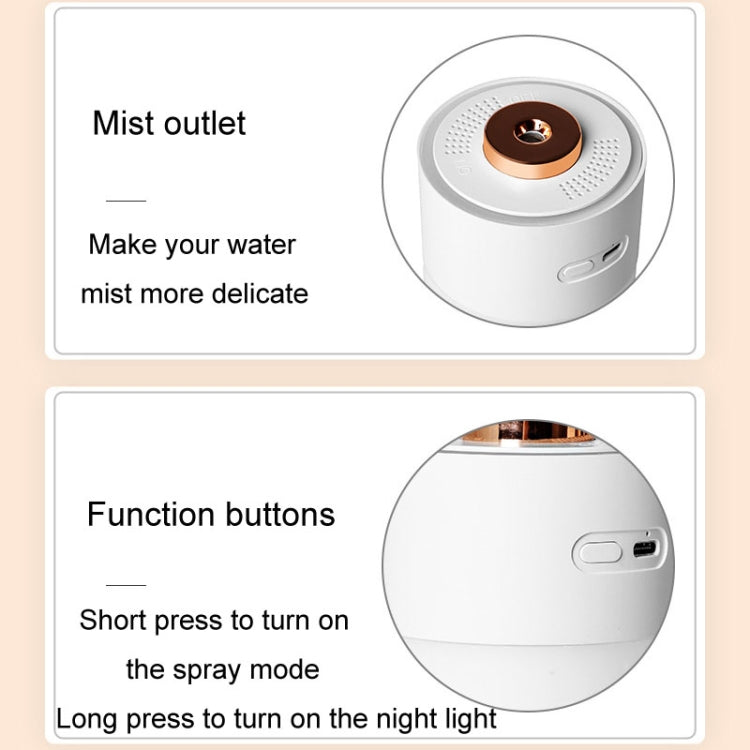 Mist outlet

Make your water mist more delicate

Function buttons

Short press to turn on the spray mode
Long press to turn on the night light