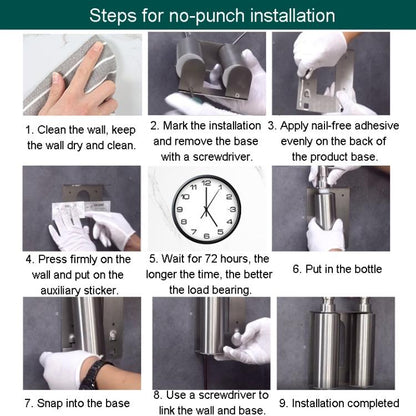 Steps for no-punch installation

1. Clean the wall, keep the wall dry and clean.

2. Mark the installation and remove the base with a screwdriver.

3. Apply nail-free adhesive evenly on the back of the product base.

12 1 2 3 4 5 6 7 8 9 10 11

4. Press firmly on the wall and put on the auxiliary sticker.

5. Wait for 72 hours, the longer the time, the better the load bearing.

6. Put in the bottle

7. Snap into the base

8. Use a screwdriver to link the wall and base.

9. Installation completed