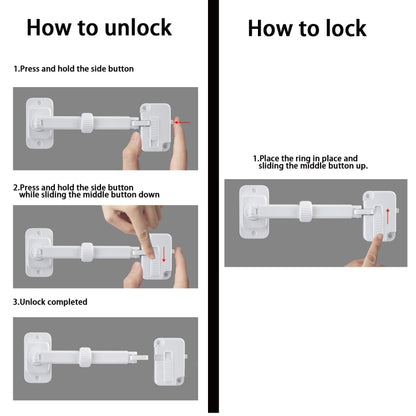 How to unlock

1.Press and hold the side button

2.Press and hold the side button while sliding the middle button down

3.Unlock completed

How to lock

1.Place the ring in place and sliding the middle button up.