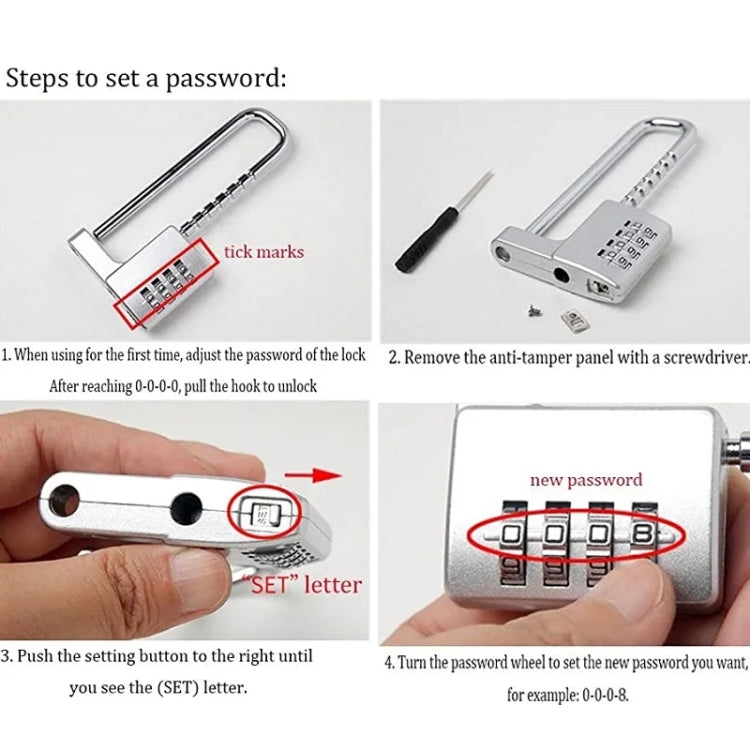 Steps to set a password:

tick marks

1. When using for the first time, adjust the password of the lock After reaching 0-0-0-0, pull the hook to unlock

2. Remove the anti-tamper panel with a screwdriver.

"SET" letter

3. Push the setting button to the right until you see the (SET) letter.

new password

0 0 0 8

4. Turn the password wheel to set the new password you want, for example: 0-0-0-8.