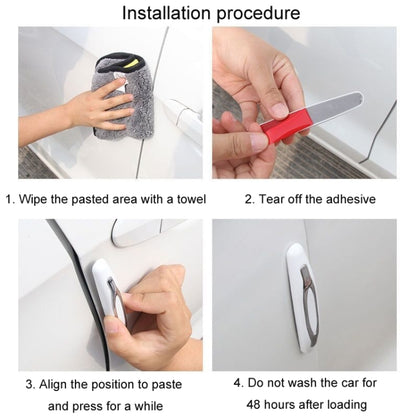 Installation procedure

1. Wipe the pasted area with a towel

2. Tear off the adhesive

3. Align the position to paste and press for a while

4. Do not wash the car for 48 hours after loading