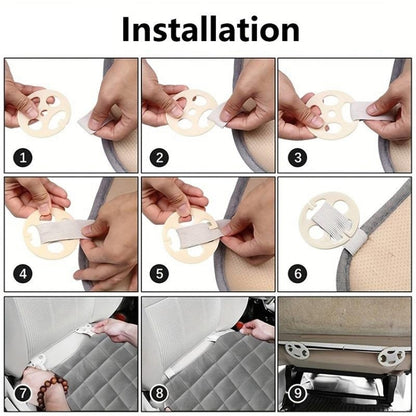 Installation

1

2

3

4

5

6

7

8

9