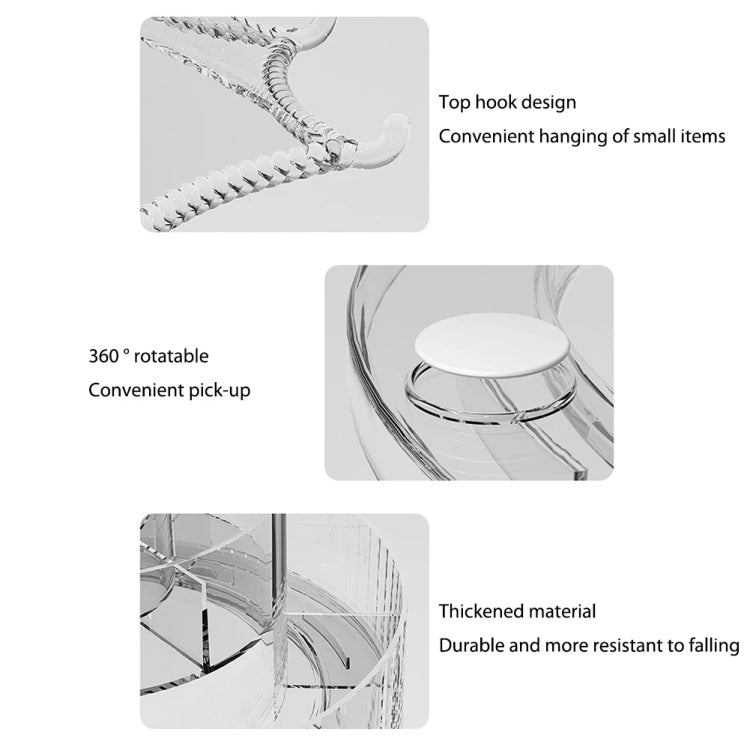 Top hook design
Convenient hanging of small items

360 ° rotatable
Convenient pick-up

Thickened material
Durable and more resistant to falling