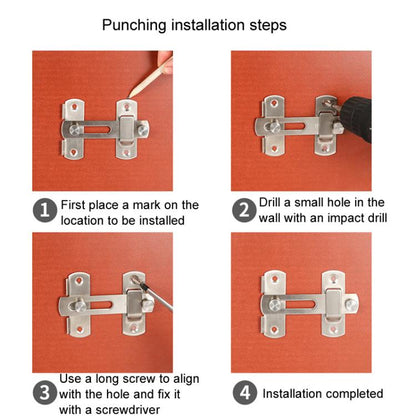 Punching installation steps

1 First place a mark on the location to be installed

2 Drill a small hole in the wall with an impact drill

3 Use a long screw to align with the hole and fix it with a screwdriver

4 Installation completed