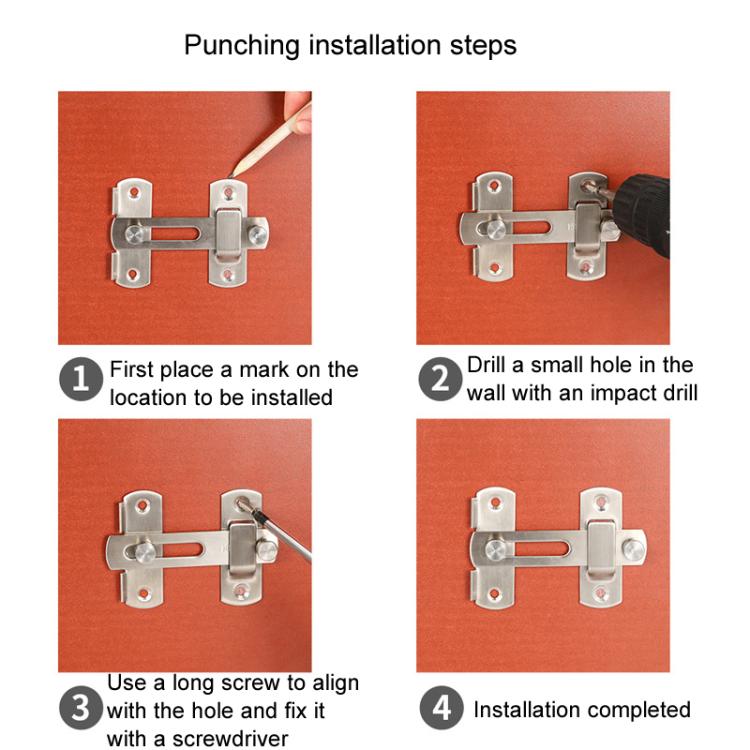 Punching installation steps

1 First place a mark on the location to be installed

2 Drill a small hole in the wall with an impact drill

3 Use a long screw to align with the hole and fix it with a screwdriver

4 Installation completed