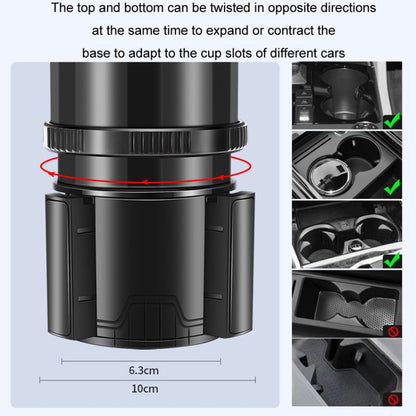 The top and bottom can be twisted in opposite directions at the same time to expand or contract the base to adapt to the cup slots of different cars

6.3cm

10cm